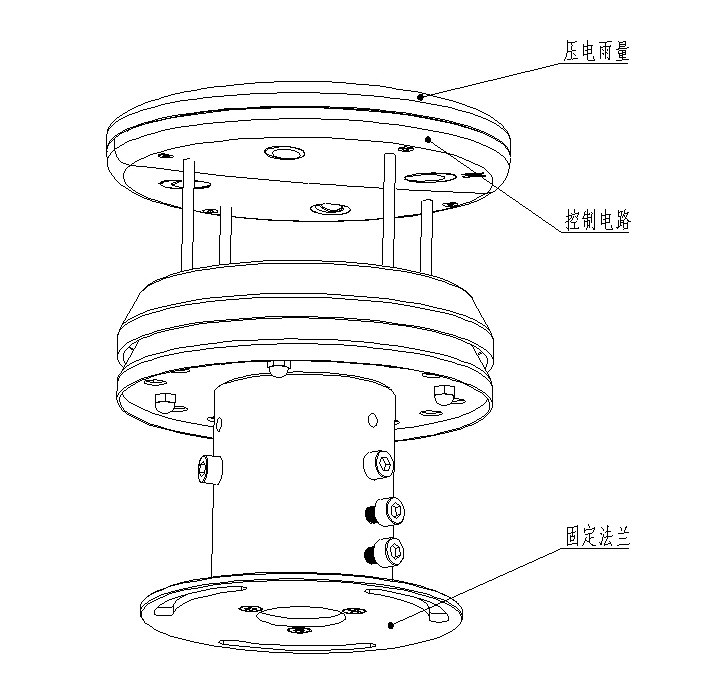 压电雨量

控制电路

固定法兰