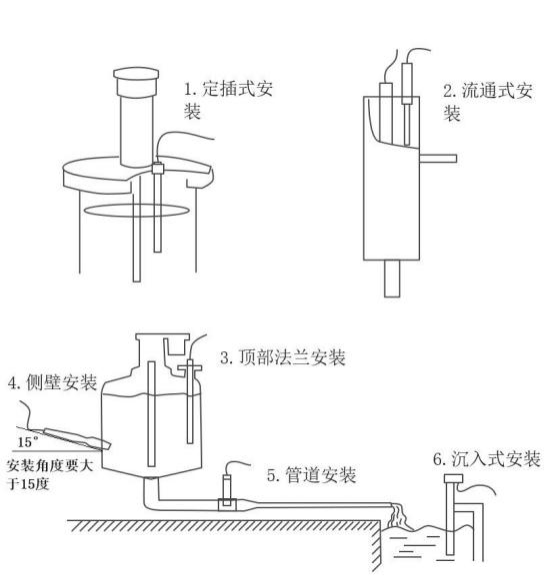 1. 定插式安装

2. 流通式安装

3. 顶部法兰安装

4. 侧壁安装

15°

安装角度要大于15度

5. 管道安装

6. 沉入式安装